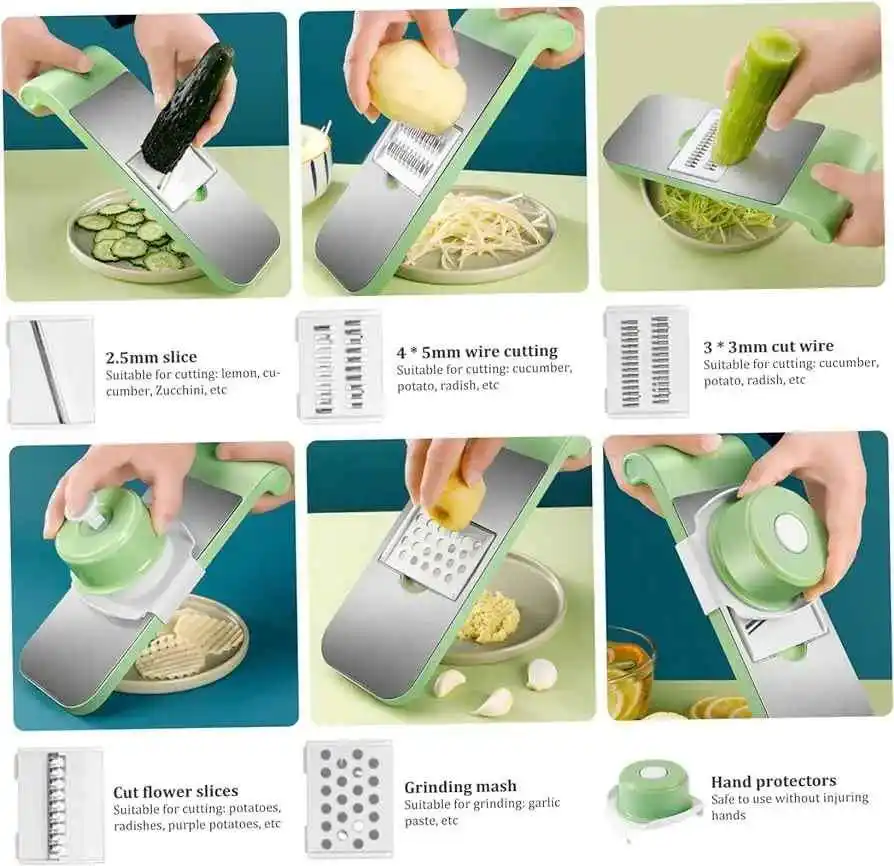 2.5mm slice
Suitable for cutting: lemon, cucumber, Zucchini, etc

4 * 5mm wire cutting
Suitable for cutting: cucumber, potato, radish, etc

3 * 3mm cut wire
Suitable for cutting: cucumber, potato, radish, etc

Cut flower slices
Suitable for cutting: potatoes, radishes, purple potatoes, etc

Grinding mash
Suitable for grinding: garlic paste, etc

Hand protectors
Safe to use without injuring hands